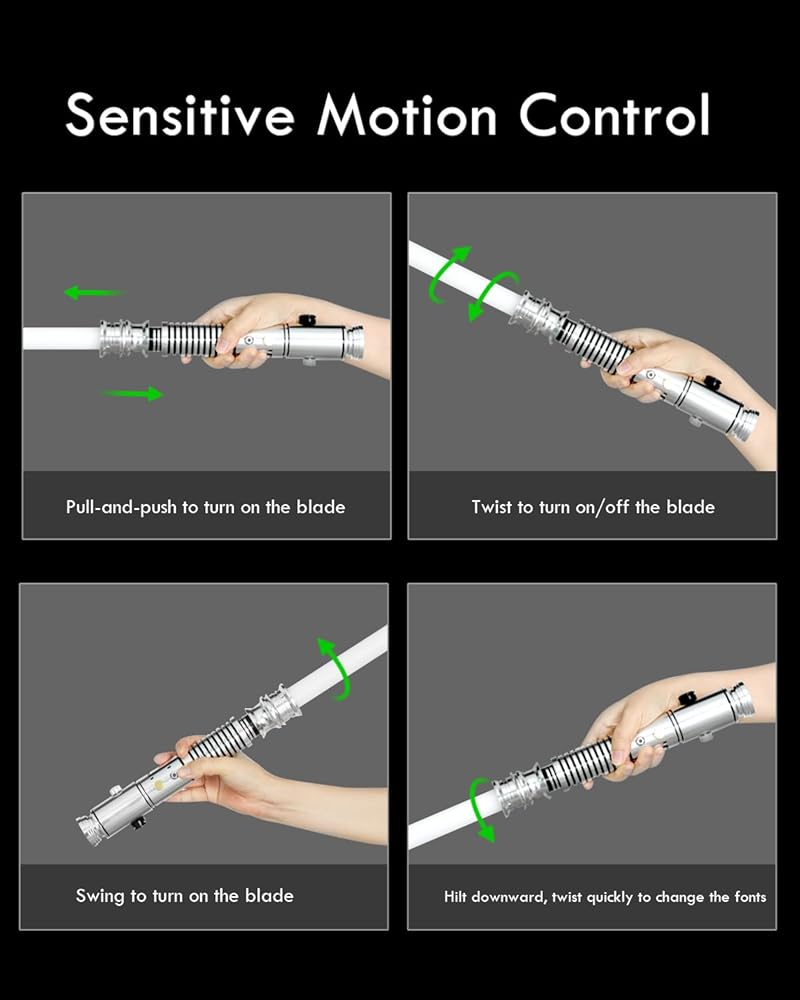 Sensitive Motion Control

Pull-and-push to turn on the blade

Twist to turn on/off the blade

Swing to turn on the blade

Hilt downward, twist quickly to change the fonts