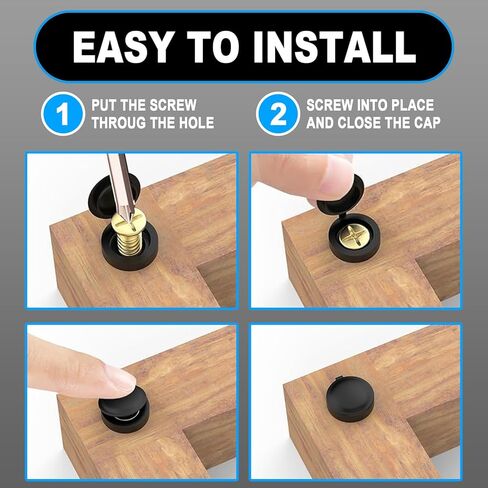 EASY TO INSTALL

1 PUT THE SCREW THROUG THE HOLE

2 SCREW INTO PLACE AND CLOSE THE CAP