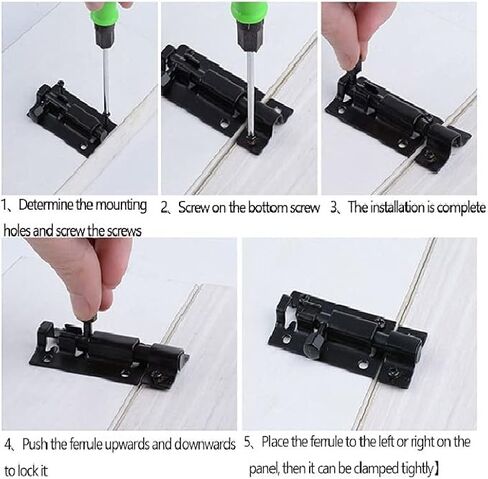 1、Determine the mounting holes and screw the screws

2、Screw on the bottom screw

3、The installation is complete

4、Push the ferrule upwards and downwards to lock it

5、Place the ferrule to the left or right on the panel, then it can be clamped tightly】