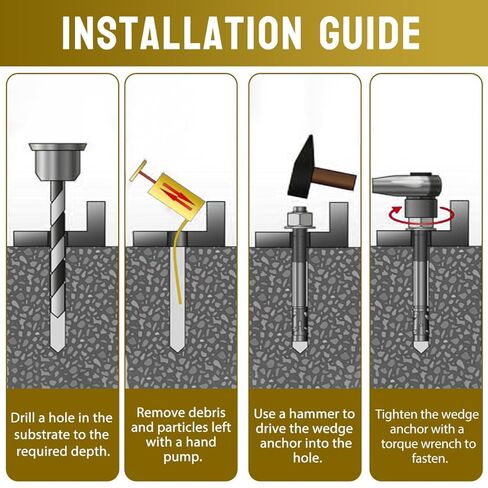 INSTALLATION GUIDE

Drill a hole in the substrate to the required depth.

Remove debris and particles left with a hand pump.

Use a hammer to drive the wedge anchor into the hole.

Tighten the wedge anchor with a torque wrench to fasten.