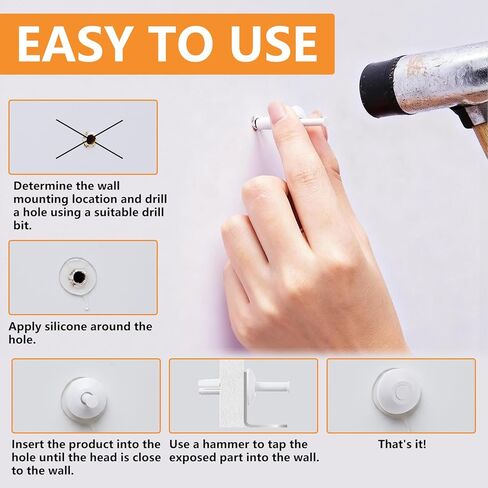 EASY TO USE

Determine the wall mounting location and drill a hole using a suitable drill bit.

Apply silicone around the hole.

Insert the product into the hole until the head is close to the wall.

Use a hammer to tap the exposed part into the wall.

That's it!