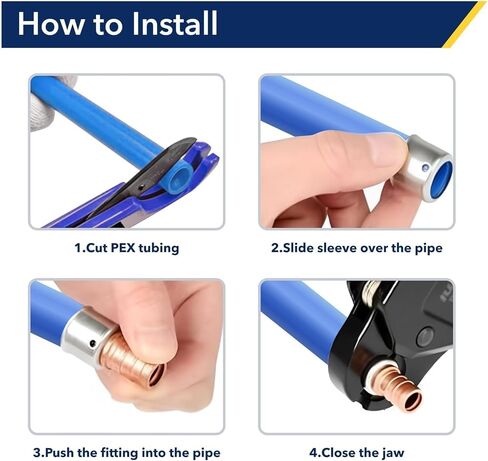 How to Install

1.Cut PEX tubing

2.Slide sleeve over the pipe

3.Push the fitting into the pipe

4.Close the jaw