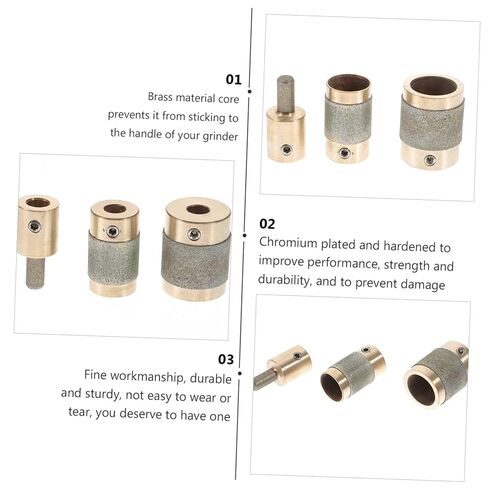 01
Brass material core prevents it from sticking to the handle of your grinder

02
Chromium plated and hardened to improve performance, strength and durability, and to prevent damage

03
Fine workmanship, durable and sturdy, not easy to wear or tear, you deserve to have one