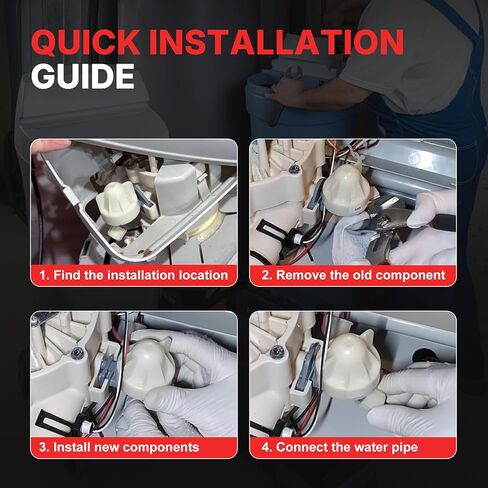 QUICK INSTALLATION GUIDE

1. Find the installation location

2. Remove the old component

3. Install new components

4. Connect the water pipe