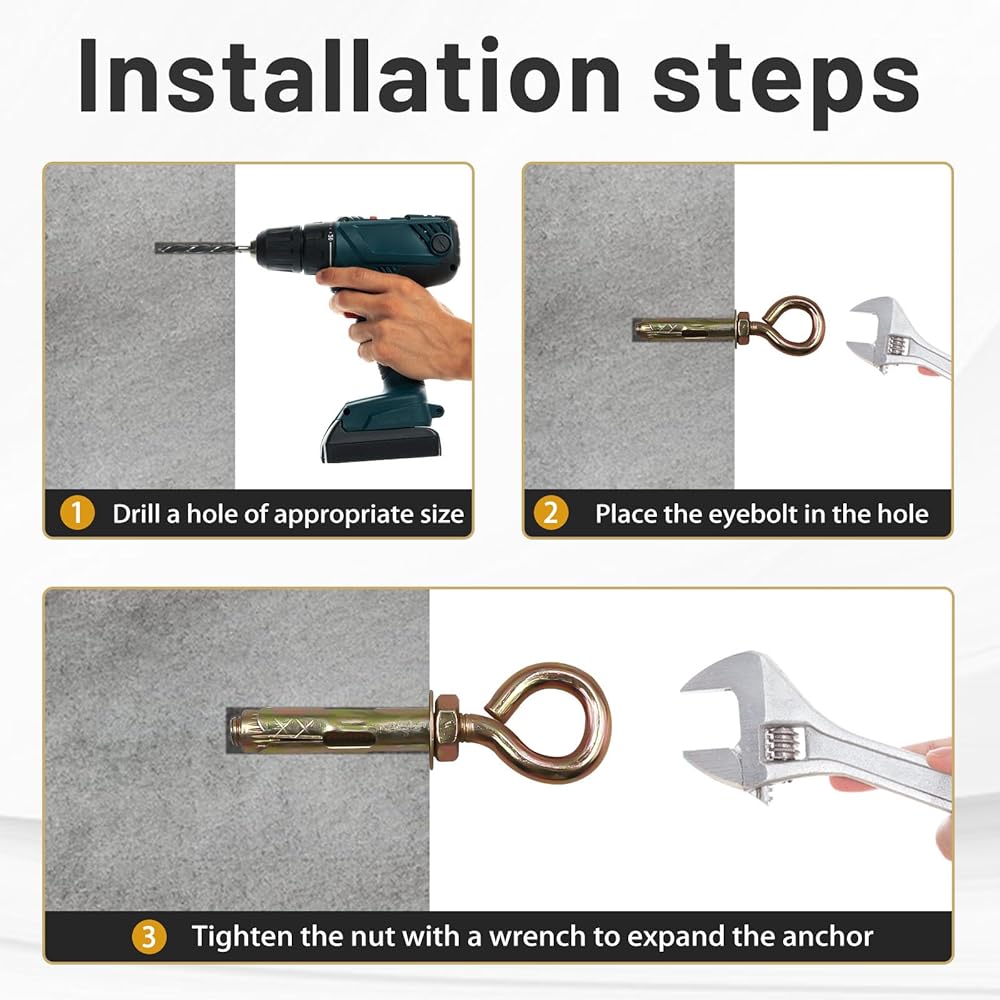 Installation steps

1 Drill a hole of appropriate size

2 Place the eyebolt in the hole

3 Tighten the nut with a wrench to expand the anchor