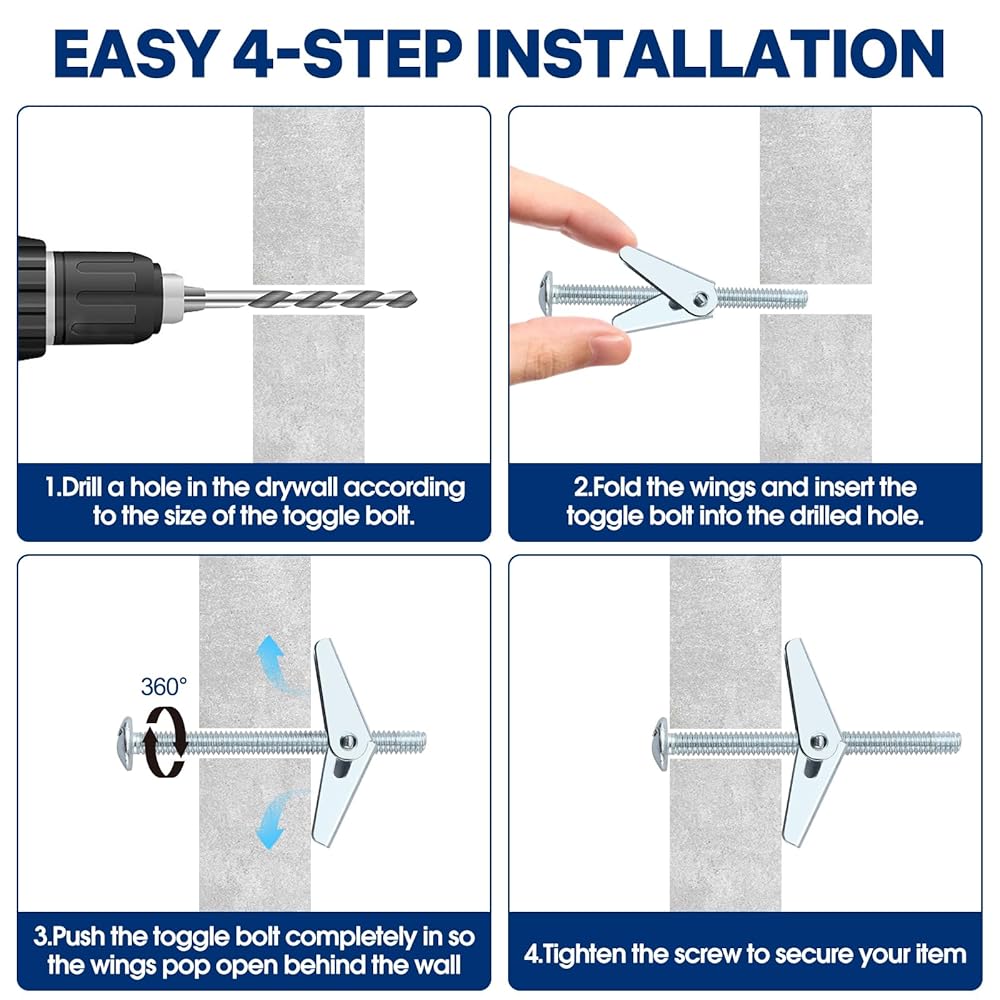 EASY 4-STEP INSTALLATION

1.Drill a hole in the drywall according to the size of the toggle bolt.

2.Fold the wings and insert the toggle bolt into the drilled hole.

360°

3.Push the toggle bolt completely in so the wings pop open behind the wall

4.Tighten the screw to secure your item