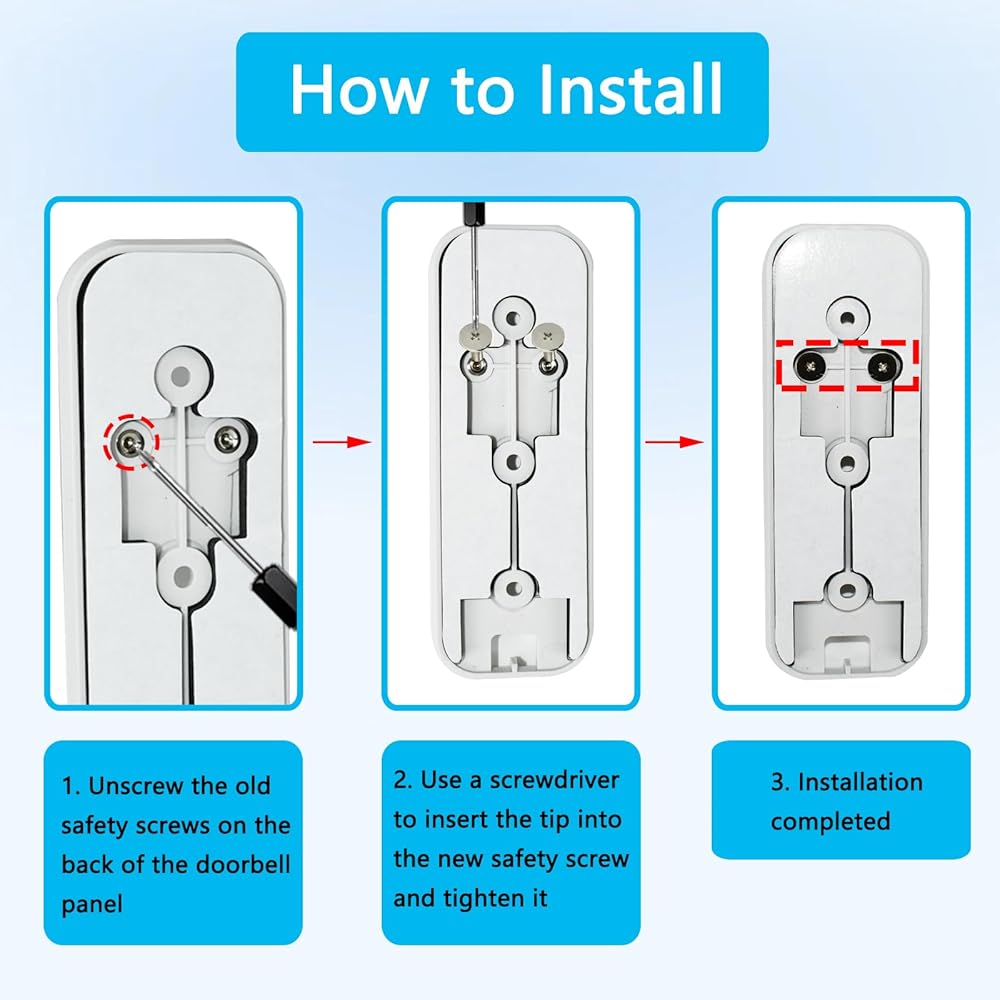 How to Install

1. Unscrew the old safety screws on the back of the doorbell panel

2. Use a screwdriver to insert the tip into the new safety screw and tighten it

3. Installation completed