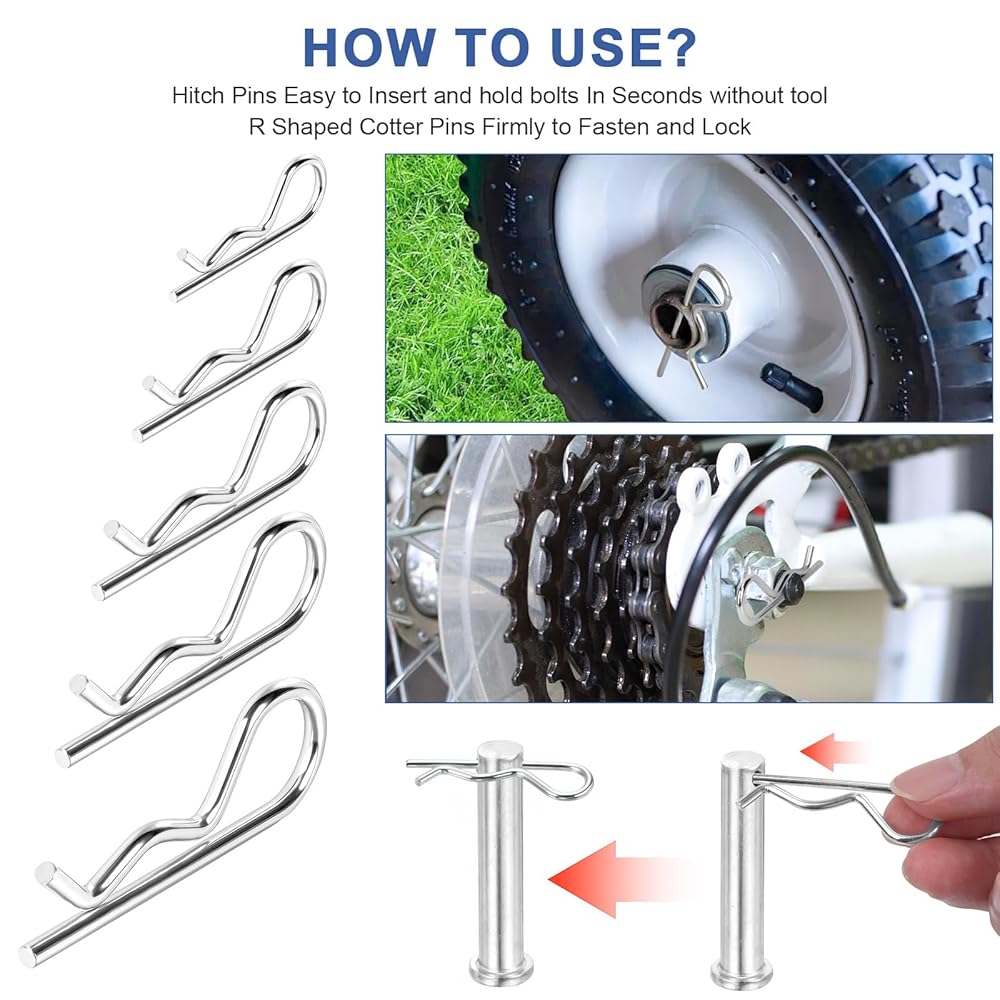 HOW TO USE?

Hitch Pins Easy to Insert and hold bolts In Seconds without tool
R Shaped Cotter Pins Firmly to Fasten and Lock