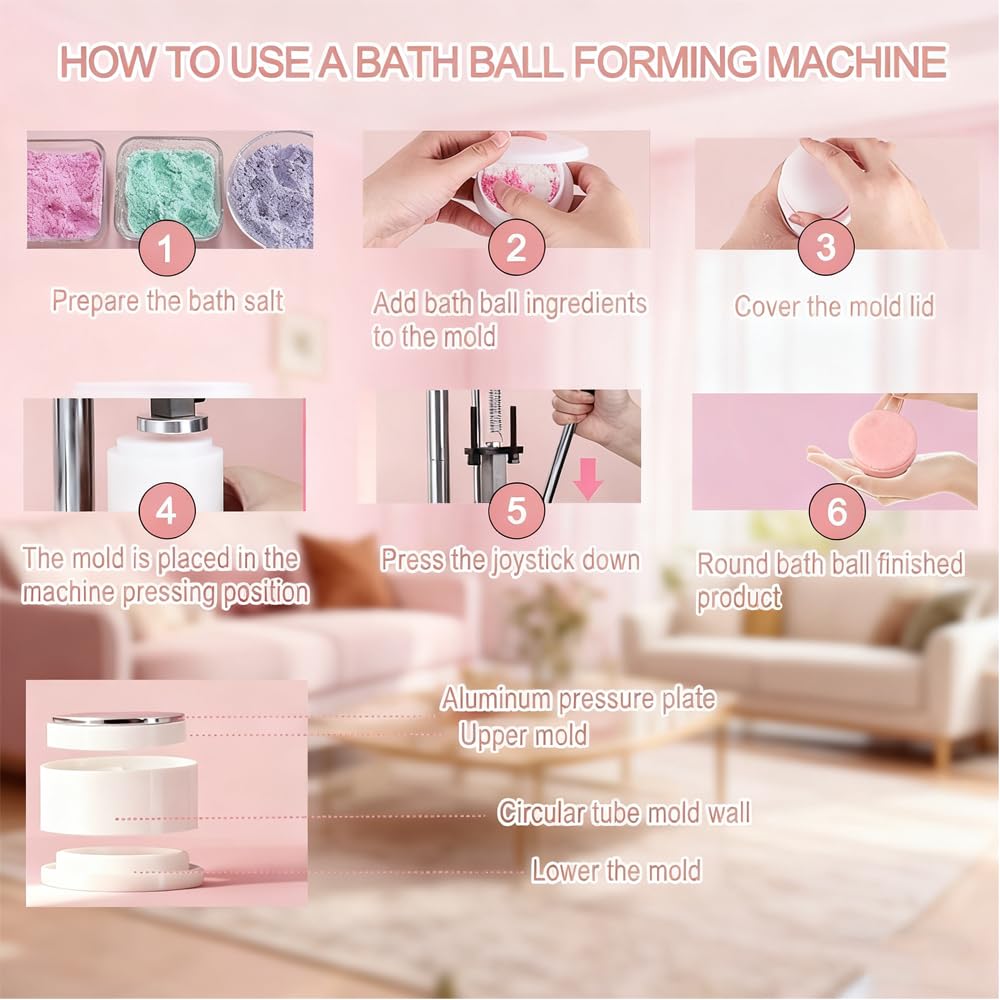 HOW TO USE A BATH BALL FORMING MACHINE

1
Prepare the bath salt

2
Add bath ball ingredients to the mold

3
Cover the mold lid

4
The mold is placed in the machine pressing position

5
Press the joystick down

6
Round bath ball finished product

Aluminum pressure plate
Upper mold
Circular tube mold wall
Lower the mold