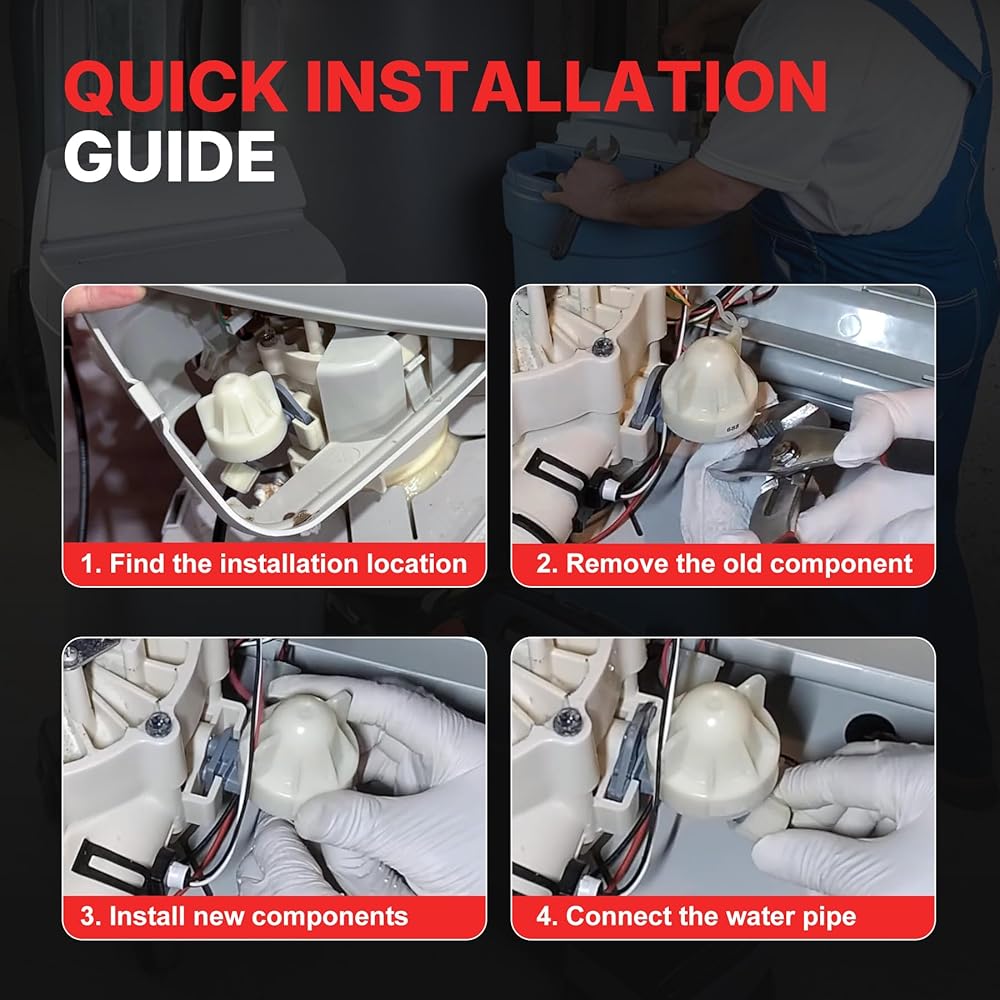 QUICK INSTALLATION GUIDE

1. Find the installation location

2. Remove the old component

3. Install new components

4. Connect the water pipe