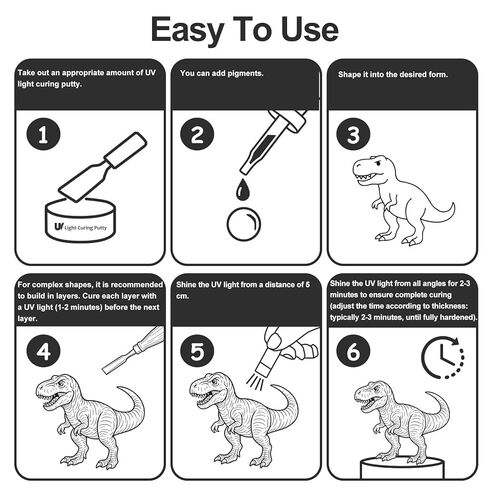 Easy To Use

Take out an appropriate amount of UV light curing putty.

1

UV Light Curing Putty

You can add pigments.

2

Shape it into the desired form.

3

For complex shapes, it is recommended to build in layers. Cure each layer with a UV light (1-2 minutes) before the next layer.

4

Shine the UV light from a distance of 5 cm.

5

Shine the UV light from all angles for 2-3 minutes to ensure complete curing (adjust the time according to thickness: typically 2-3 minutes, until fully hardened).

6