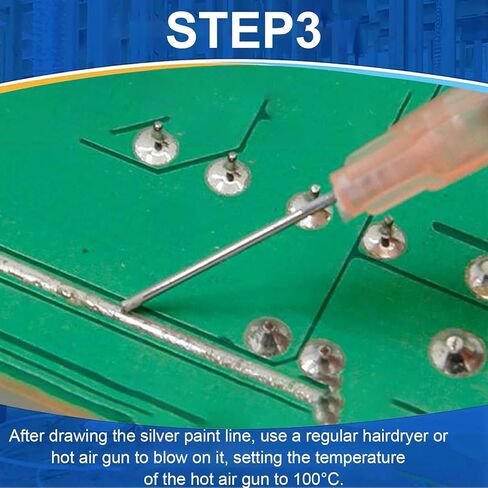 STEP3

After drawing the silver paint line, use a regular hairdryer or hot air gun to blow on it, setting the temperature of the hot air gun to 100°C.