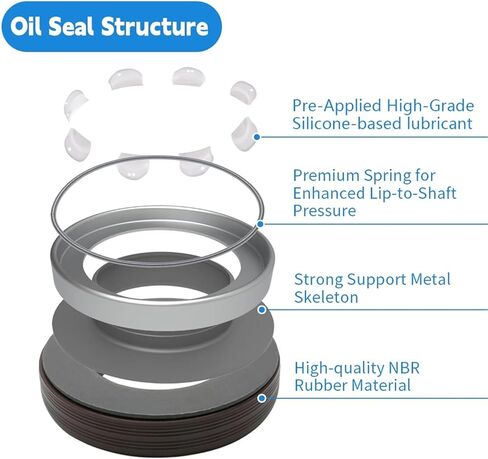 Oil Seal Structure

Pre-Applied High-Grade Silicone-based lubricant

Premium Spring for Enhanced Lip-to-Shaft Pressure

Strong Support Metal Skeleton

High-quality NBR Rubber Material