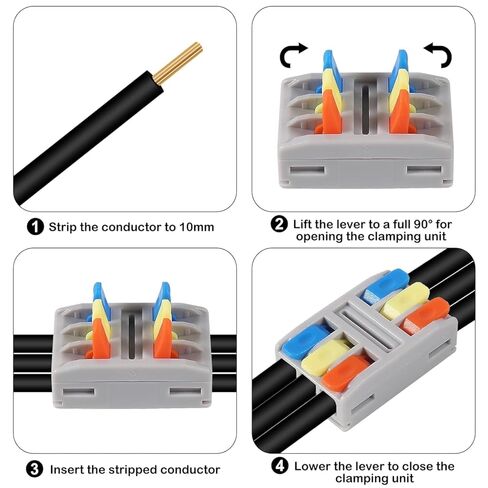 1 Strip the conductor to 10mm

2 Lift the lever to a full 90° for opening the clamping unit

3 Insert the stripped conductor

4 Lower the lever to close the clamping unit