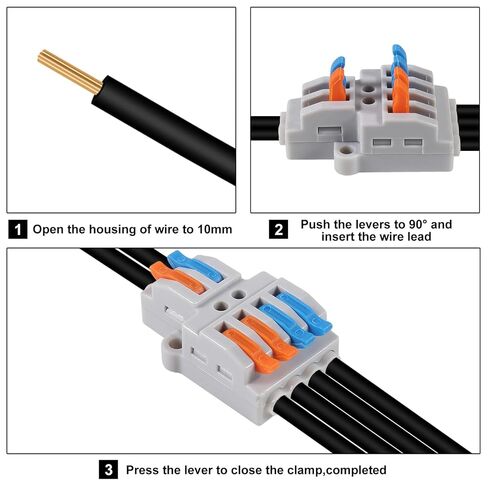 1 Open the housing of wire to 10mm

2 Push the levers to 90° and insert the wire lead

3 Press the lever to close the clamp,completed