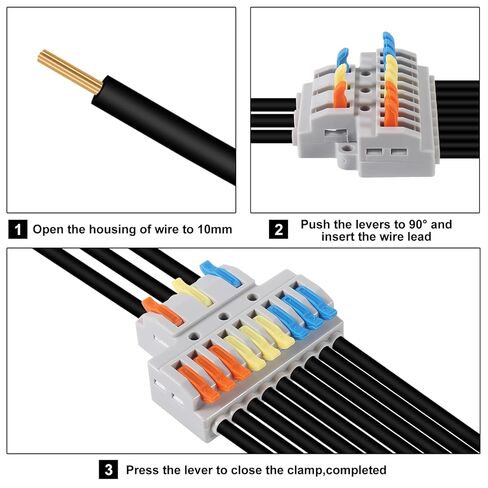 1 Open the housing of wire to 10mm

2 Push the levers to 90° and insert the wire lead

3 Press the lever to close the clamp,completed