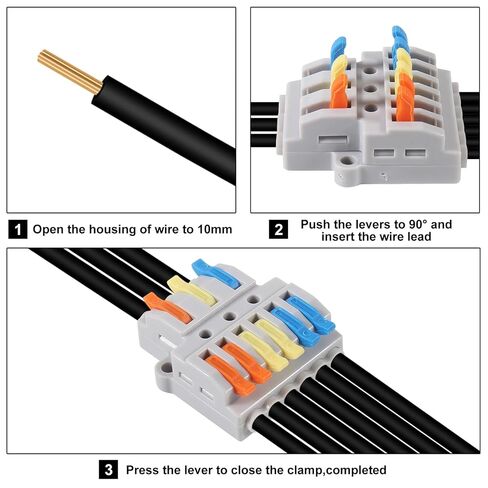 1 Open the housing of wire to 10mm

2 Push the levers to 90° and insert the wire lead

3 Press the lever to close the clamp,completed