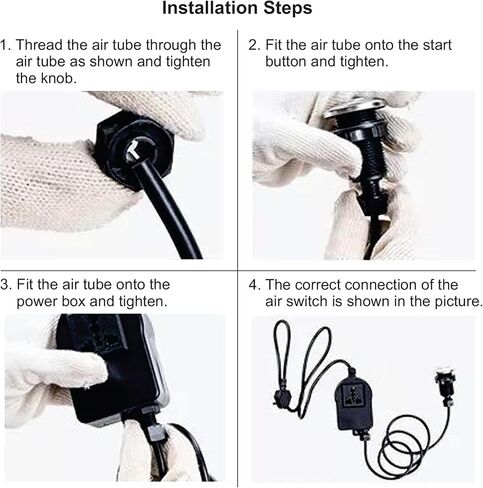 Installation Steps

1. Thread the air tube through the air tube as shown and tighten the knob.

2. Fit the air tube onto the start button and tighten.

3. Fit the air tube onto the power box and tighten.

4. The correct connection of the air switch is shown in the picture.