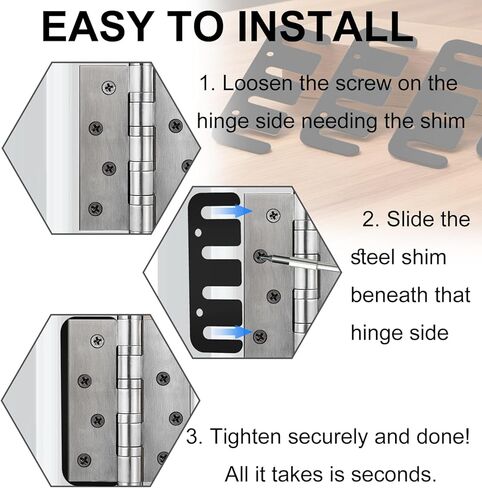 EASY TO INSTALL

1. Loosen the screw on the hinge side needing the shim

2. Slide the steel shim beneath that hinge side

3. Tighten securely and done! All it takes is seconds.