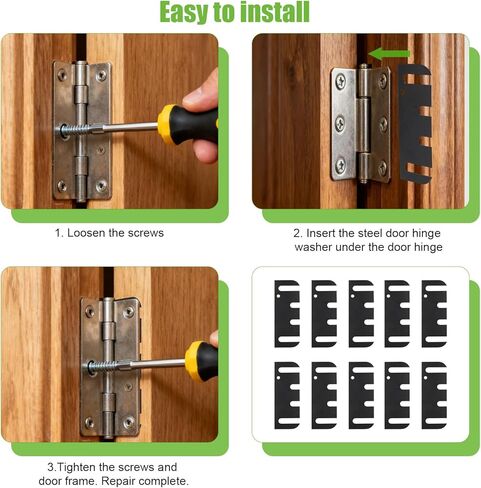 Easy to install

1. Loosen the screws

2. Insert the steel door hinge washer under the door hinge

3.Tighten the screws and door frame. Repair complete.