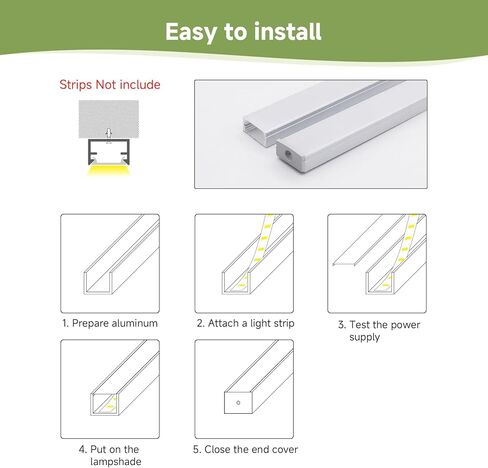 Easy to install

Strips Not include

1. Prepare aluminum

2. Attach a light strip

3. Test the power supply

4. Put on the lampshade

5. Close the end cover