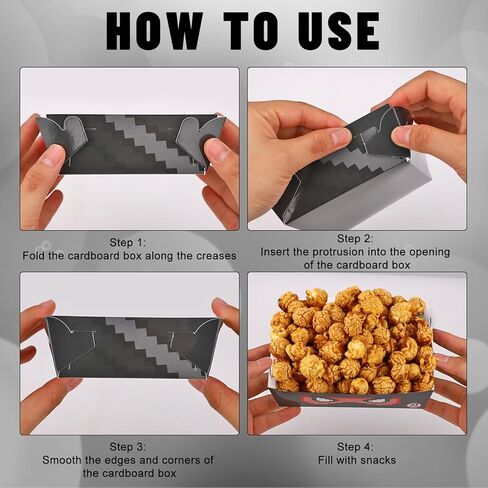 HOW TO USE

Step 1:
Fold the cardboard box along the creases

Step 2:
Insert the protrusion into the opening of the cardboard box

Step 3:
Smooth the edges and corners of the cardboard box

Step 4:
Fill with snacks