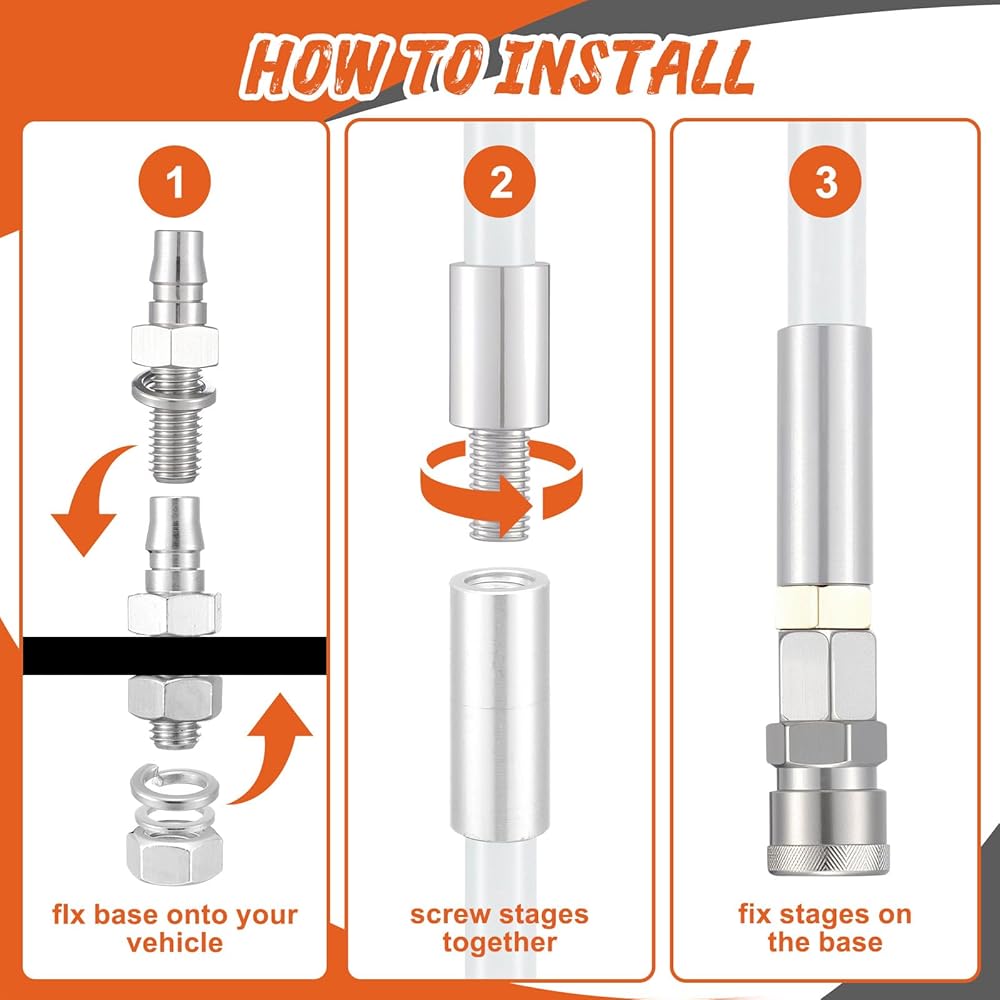 HOW TO INSTALL

1

flx base onto your vehicle

2

screw stages together

3

fix stages on the base