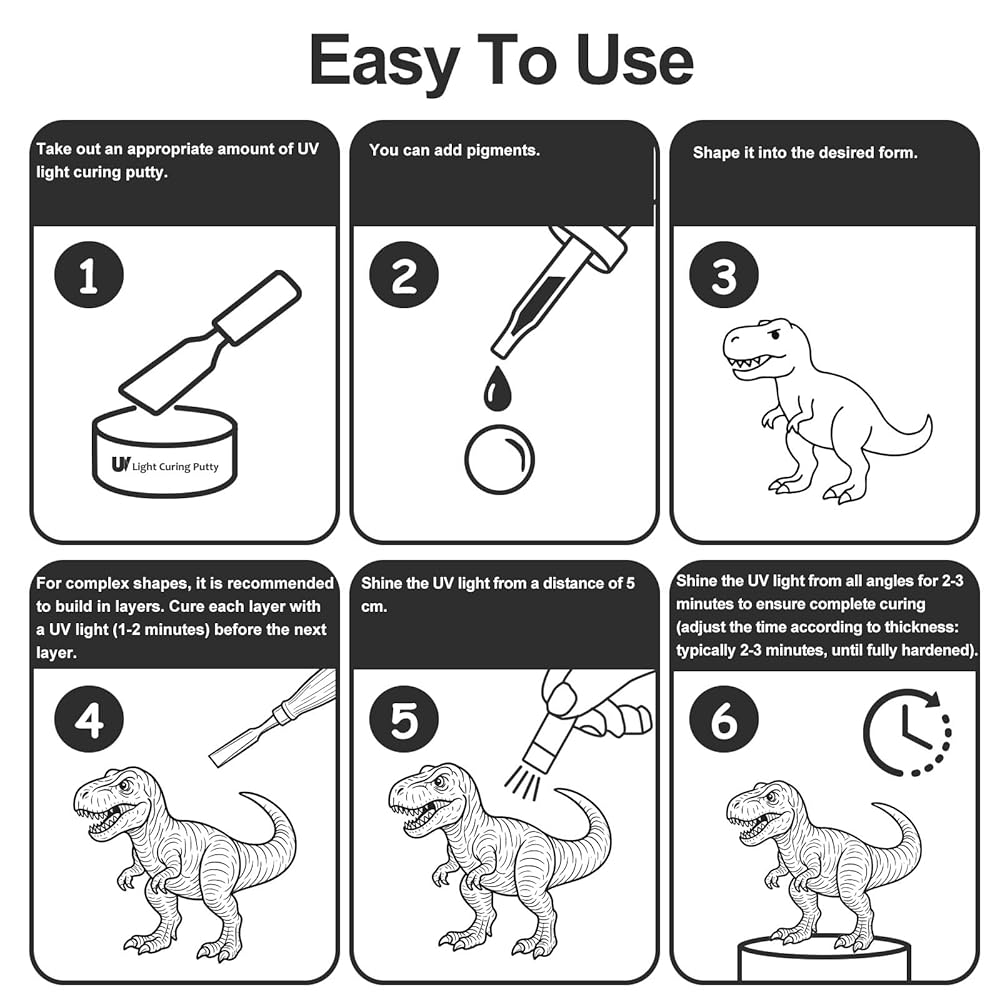 Easy To Use

Take out an appropriate amount of UV light curing putty.

1

UV Light Curing Putty

You can add pigments.

2

Shape it into the desired form.

3

For complex shapes, it is recommended to build in layers. Cure each layer with a UV light (1-2 minutes) before the next layer.

4

Shine the UV light from a distance of 5 cm.

5

Shine the UV light from all angles for 2-3 minutes to ensure complete curing (adjust the time according to thickness: typically 2-3 minutes, until fully hardened).

6