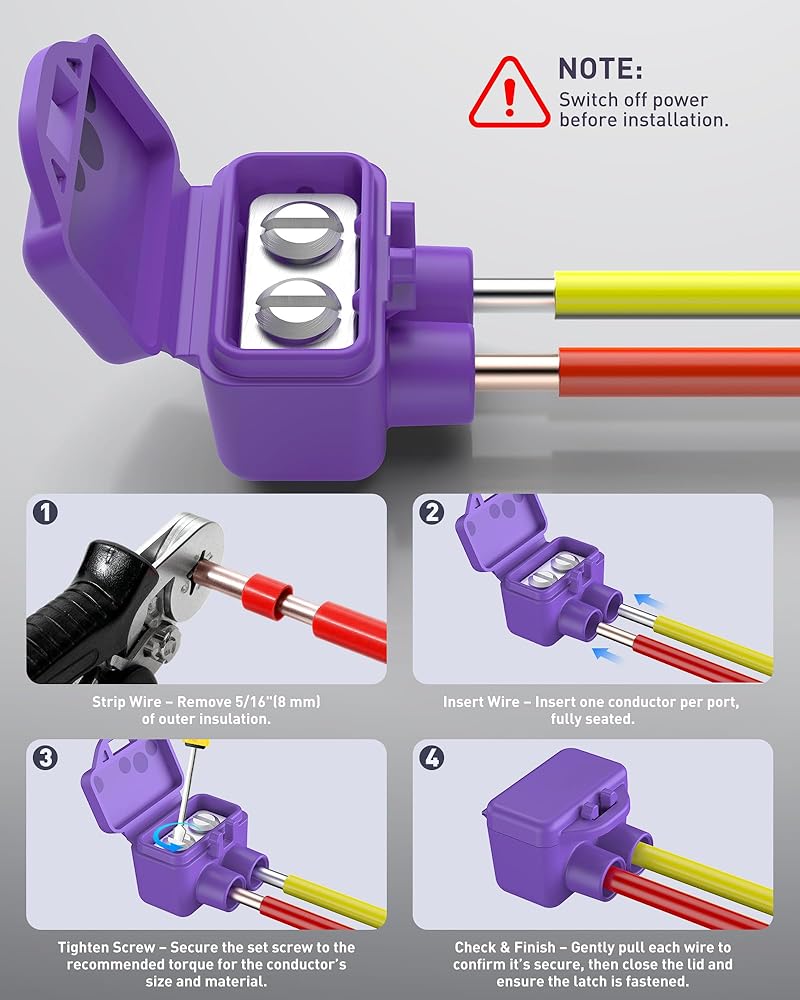 NOTE:
Switch off power before installation.

1

Strip Wire – Remove 5/16"(8 mm) of outer insulation.

2

Insert Wire – Insert one conductor per port, fully seated.

3

Tighten Screw – Secure the set screw to the recommended torque for the conductor's size and material.

4

Check & Finish – Gently pull each wire to confirm it's secure, then close the lid and ensure the latch is fastened.