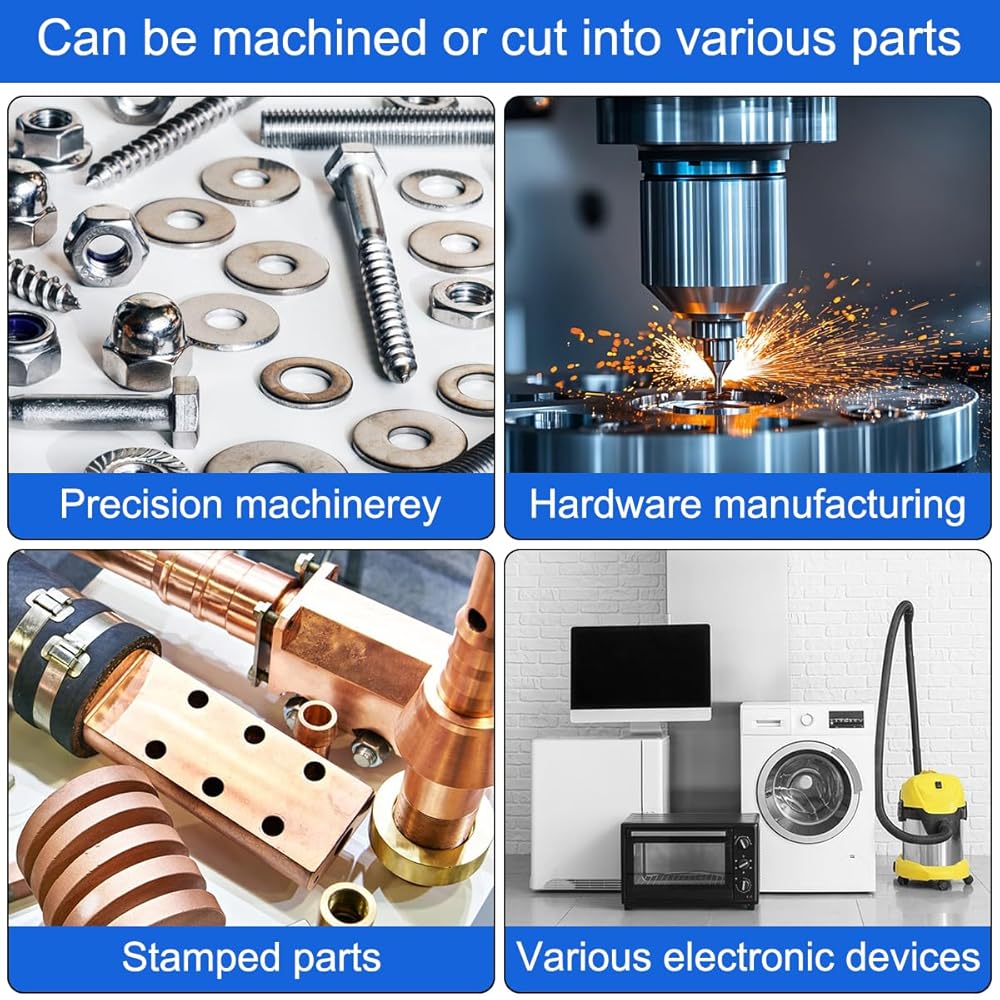 Can be machined or cut into various parts

Precision machinerey

Hardware manufacturing

Stamped parts

Various electronic devices