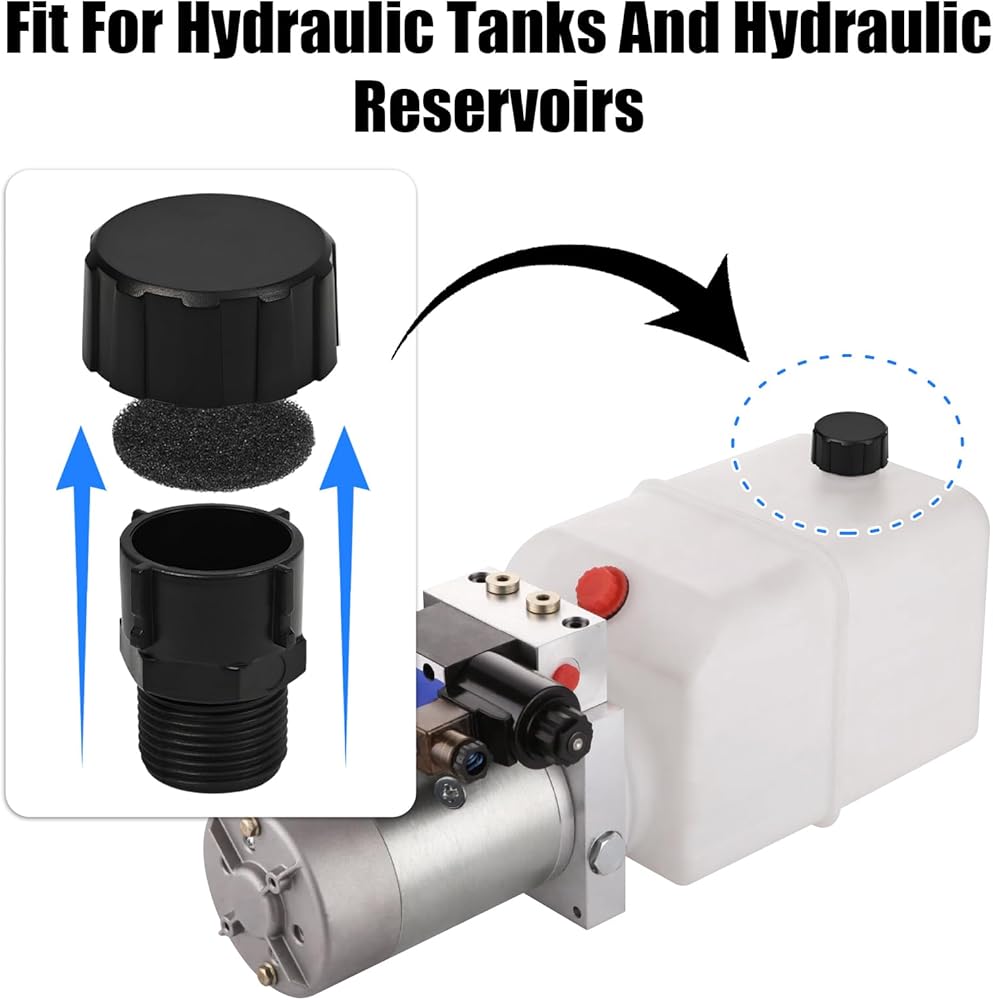 Fit For Hydraulic Tanks And Hydraulic Reservoirs