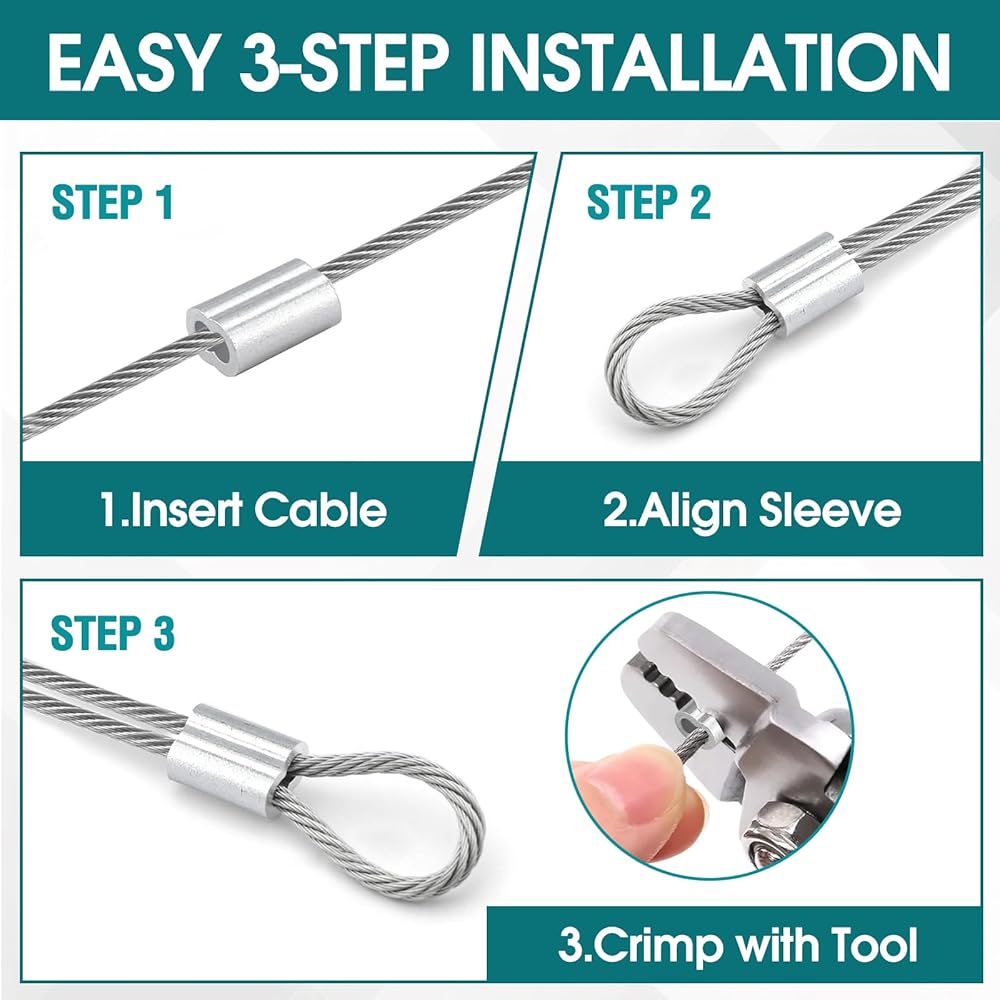 EASY 3-STEP INSTALLATION

STEP 1

1.Insert Cable

STEP 2

2.Align Sleeve

STEP 3

3.Crimp with Tool