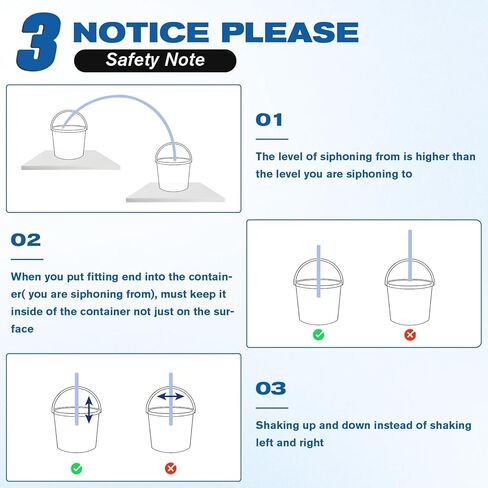 3 NOTICE PLEASE

Safety Note

01

The level of siphoning from is higher than the level you are siphoning to

02

When you put fitting end into the container( you are siphoning from), must keep it inside of the container not just on the surface

03

Shaking up and down instead of shaking left and right