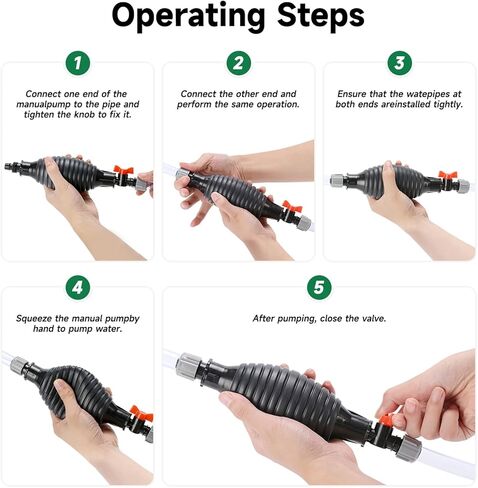 Operating Steps

1

Connect one end of the manualpump to the pipe and tighten the knob to fix it.

2

Connect the other end and perform the same operation.

3

Ensure that the watepipes at both ends areinstalled tightly.

4

Squeeze the manual pumpby hand to pump water.

5

After pumping, close the valve.