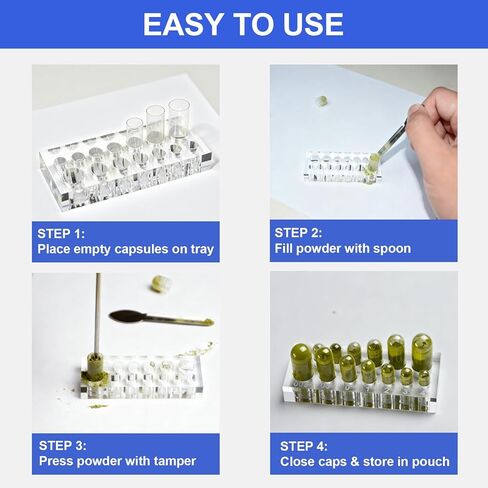 EASY TO USE

STEP 1:
Place empty capsules on tray

STEP 2:
Fill powder with spoon

STEP 3:
Press powder with tamper

STEP 4:
Close caps & store in pouch