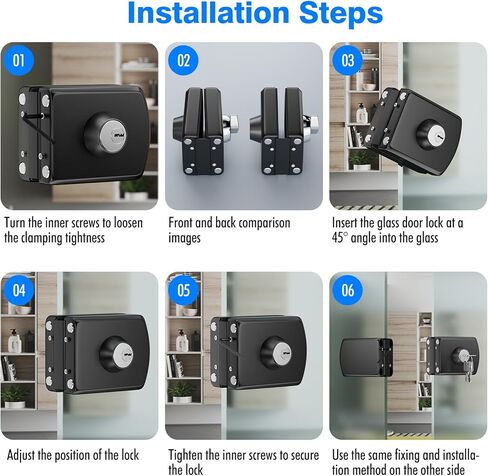 Installation Steps

01

Turn the inner screws to loosen the clamping tightness

02

Front and back comparison images

03

Insert the glass door lock at a 45° angle into the glass

04

Adjust the position of the lock

05

Tighten the inner screws to secure the lock

06

Use the same fixing and installation method on the other side