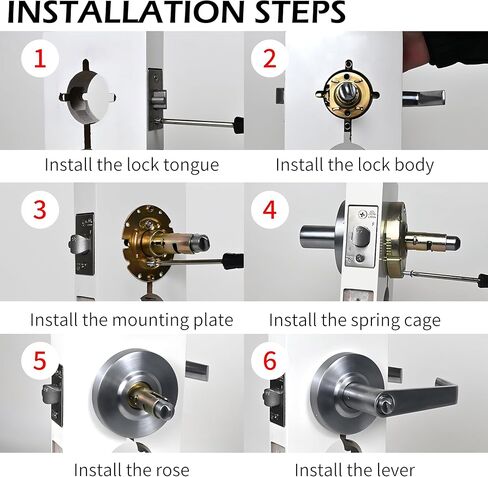 INSTALLATION STEPS

1

Install the lock tongue

2

Install the lock body

3

Install the mounting plate

4

Install the spring cage

5

Install the rose

6

Install the lever