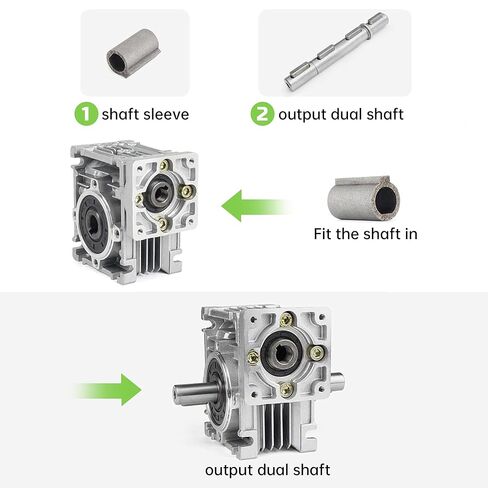 1 shaft sleeve

2 output dual shaft

Fit the shaft in

output dual shaft