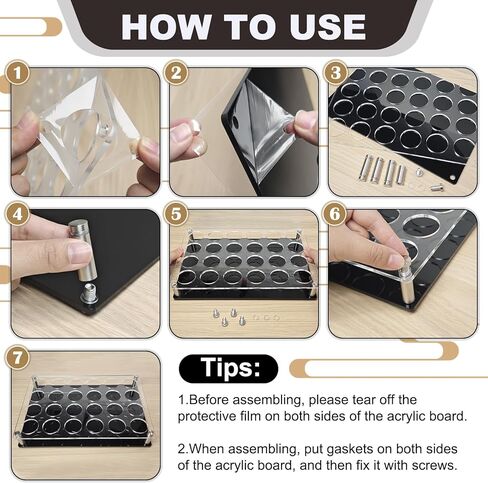 HOW TO USE

1

2

3

4

5

6

7

Tips:

1.Before assembling, please tear off the protective film on both sides of the acrylic board.

2.When assembling, put gaskets on both sides of the acrylic board, and then fix it with screws.