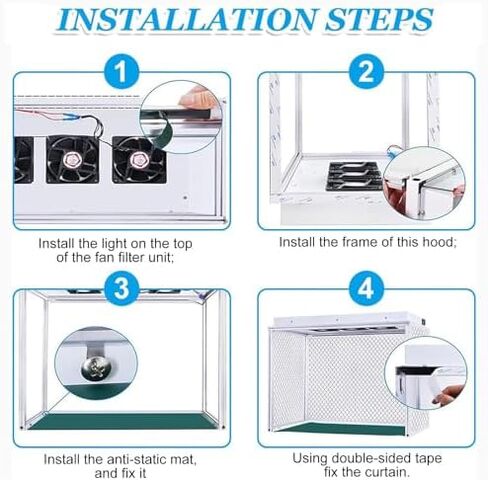 INSTALLATION STEPS

1

Install the light on the top of the fan filter unit;

2

Install the frame of this hood;

3

Install the anti-static mat, and fix it

4

Using double-sided tape fix the curtain.