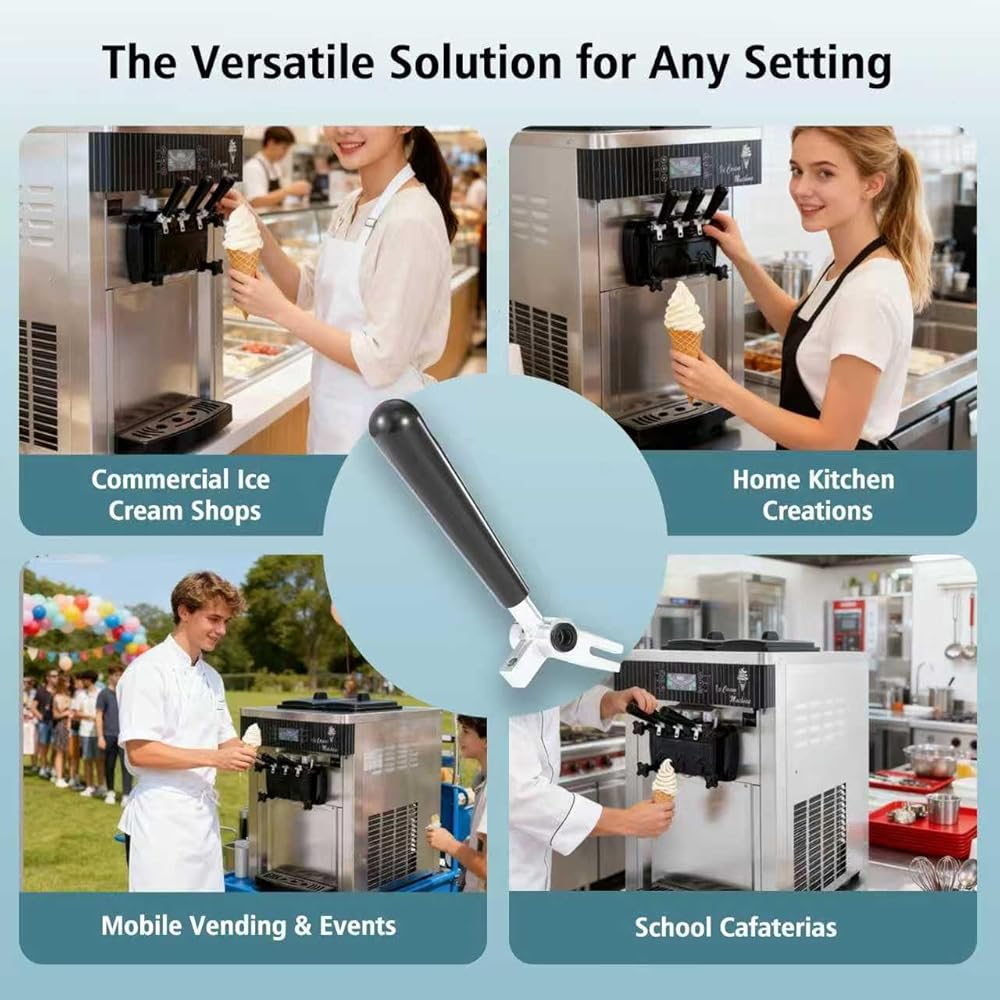 The Versatile Solution for Any Setting

Commercial Ice Cream Shops

Home Kitchen Creations

Mobile Vending & Events

School Cafaterias