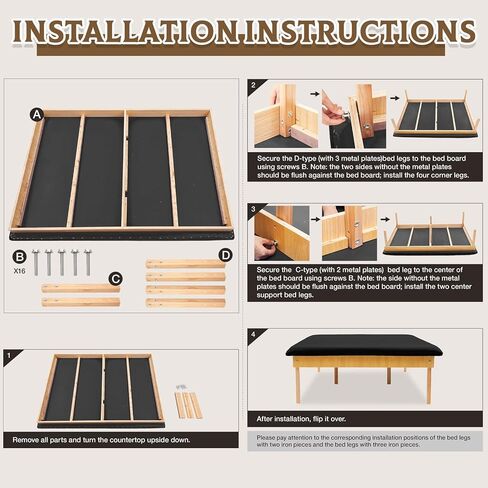 INSTALLATION INSTRUCTIONS

A

B
X16

C

D

1

Remove all parts and turn the countertop upside down.

2

Secure the D-type (with 3 metal plates)bed legs to the bed board using screws B. Note: the two sides without the metal plates should be flush against the bed board; install the four corner legs.

3

Secure the C-type (with 2 metal plates) bed leg to the center of the bed board using screws B. Note: the side without the metal plates should be flush against the bed board; install the two center support bed legs.

4

After installation, flip it over.

Please pay attention to the corresponding installation positions of the bed legs with two iron pieces and the bed legs with three iron pieces.