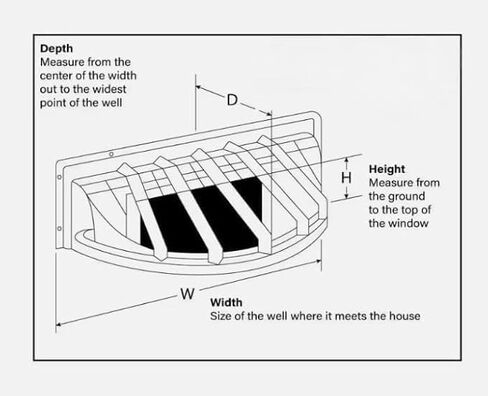 Depth
Measure from the center of the width out to the widest point of the well

D

H

Height
Measure from the ground to the top of the window

W

Width
Size of the well where it meets the house