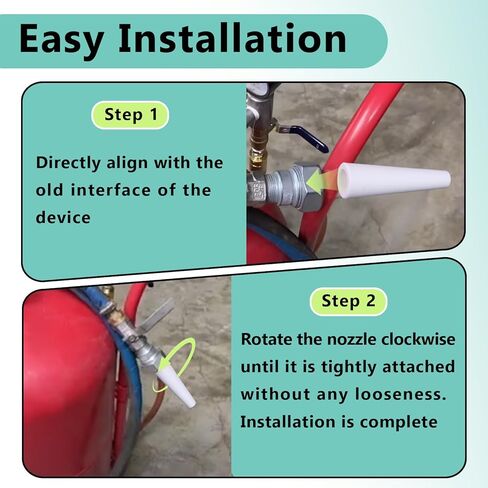 Easy Installation

Step 1

Directly align with the old interface of the device

Step 2

Rotate the nozzle clockwise until it is tightly attached without any looseness. Installation is complete