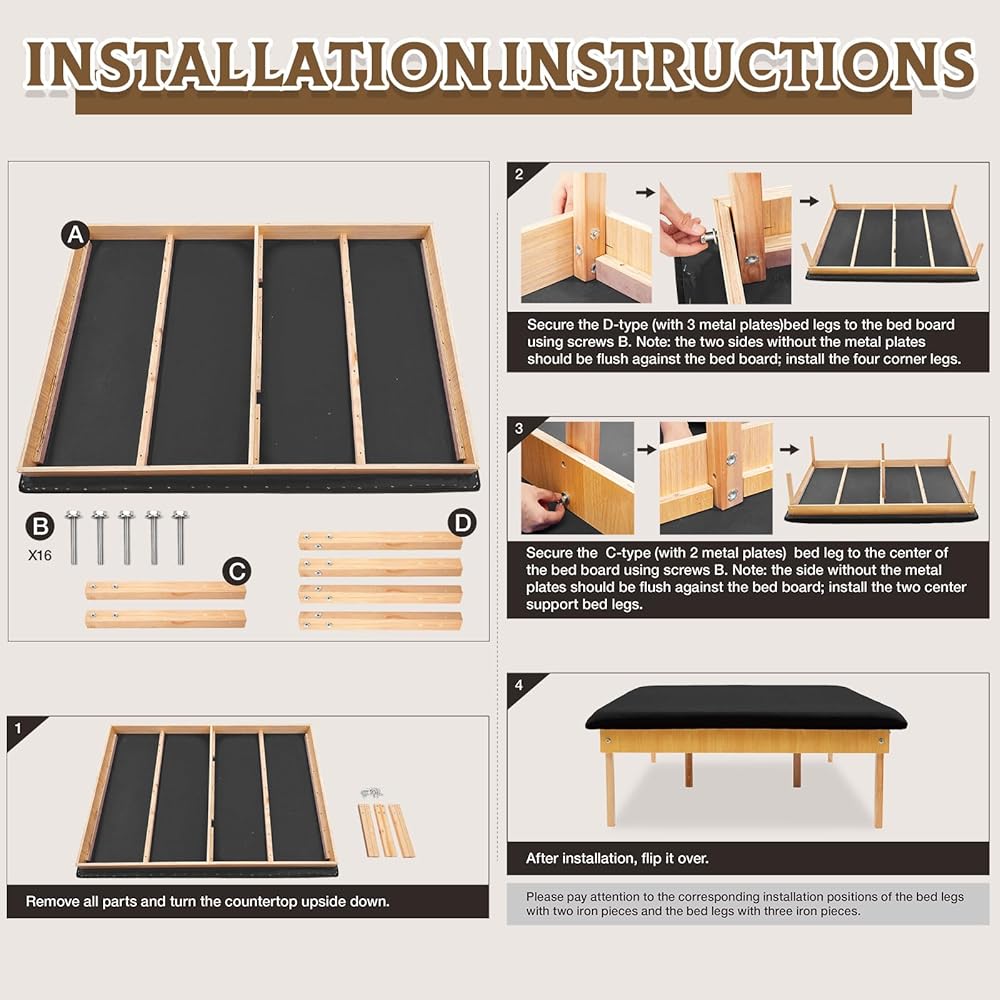 INSTALLATION INSTRUCTIONS

A

B
X16

C

D

1

Remove all parts and turn the countertop upside down.

2

Secure the D-type (with 3 metal plates)bed legs to the bed board using screws B. Note: the two sides without the metal plates should be flush against the bed board; install the four corner legs.

3

Secure the C-type (with 2 metal plates) bed leg to the center of the bed board using screws B. Note: the side without the metal plates should be flush against the bed board; install the two center support bed legs.

4

After installation, flip it over.

Please pay attention to the corresponding installation positions of the bed legs with two iron pieces and the bed legs with three iron pieces.