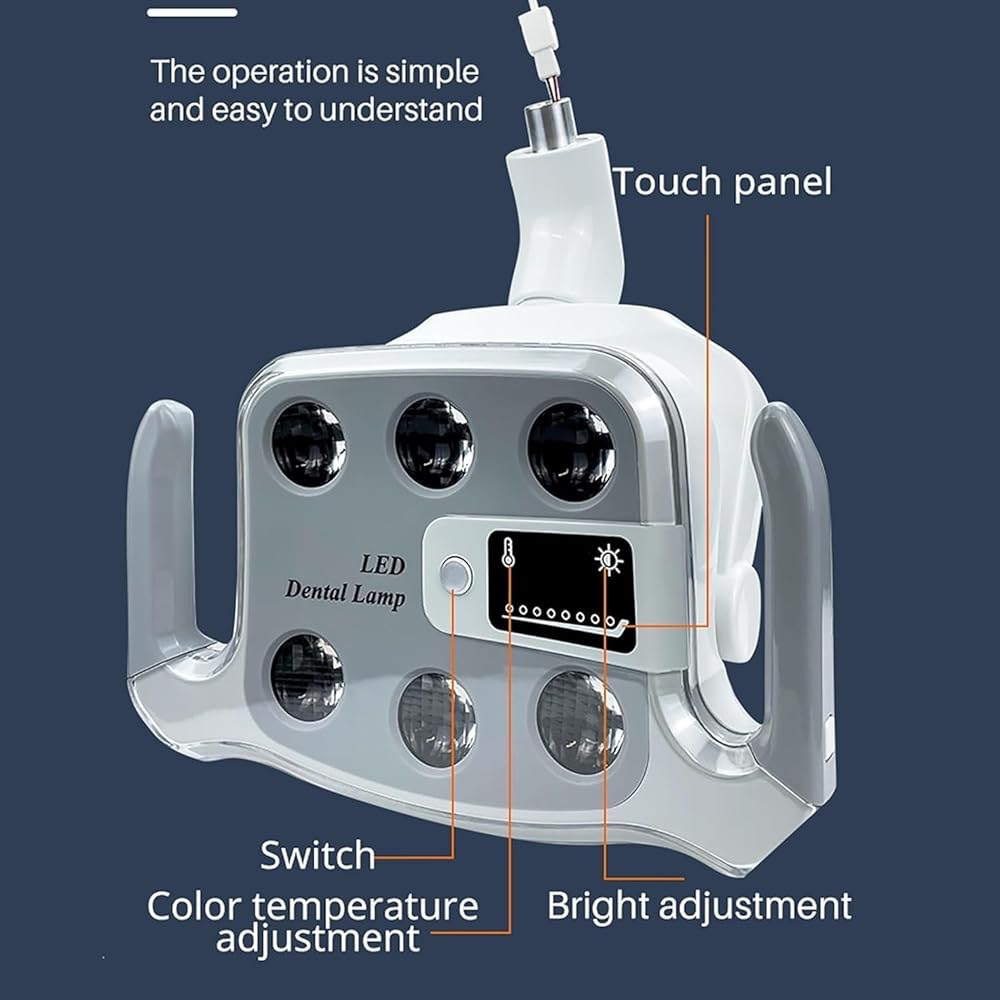 The operation is simple and easy to understand

Touch panel

LED
Dental Lamp

Switch

Color temperature adjustment

Bright adjustment