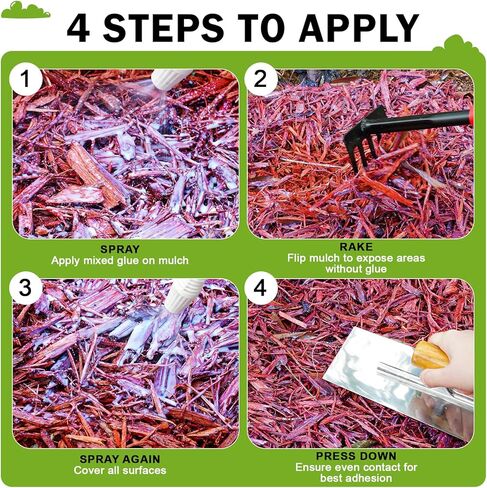 4 STEPS TO APPLY

1

SPRAY
Apply mixed glue on mulch

2

RAKE
Flip mulch to expose areas without glue

3

SPRAY AGAIN
Cover all surfaces

4

PRESS DOWN
Ensure even contact for best adhesion