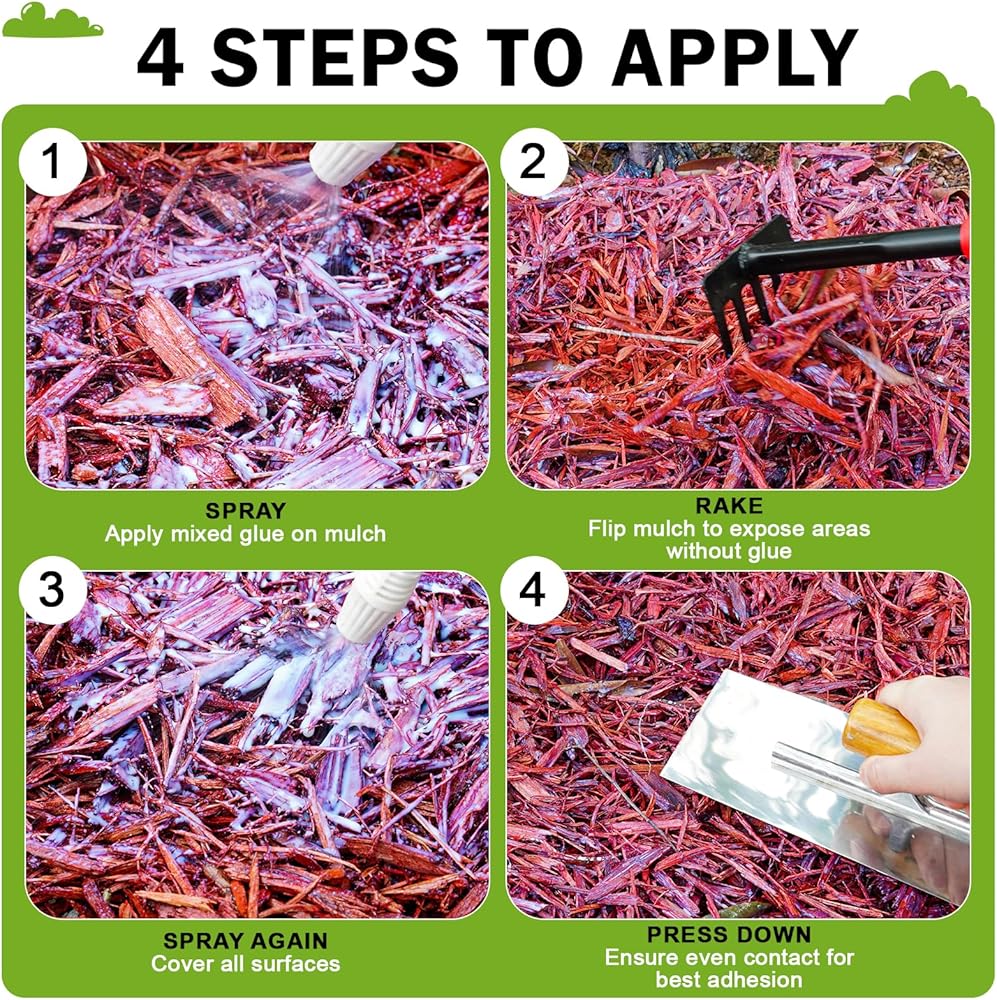 4 STEPS TO APPLY

1

SPRAY
Apply mixed glue on mulch

2

RAKE
Flip mulch to expose areas without glue

3

SPRAY AGAIN
Cover all surfaces

4

PRESS DOWN
Ensure even contact for best adhesion