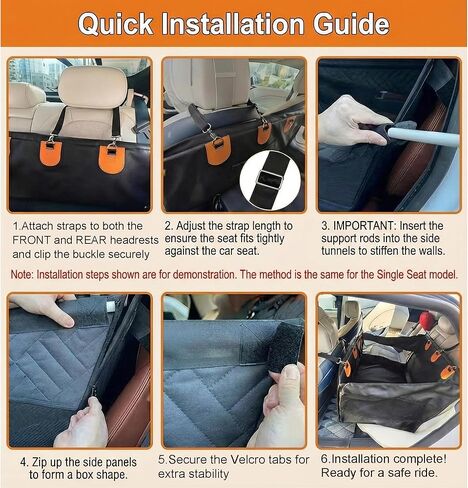 Quick Installation Guide

1.Attach straps to both the FRONT and REAR headrests and clip the buckle securely

2. Adjust the strap length to ensure the seat fits tightly against the car seat.

3. IMPORTANT: Insert the support rods into the side tunnels to stiffen the walls.

Note: Installation steps shown are for demonstration. The method is the same for the Single Seat model.

4. Zip up the side panels to form a box shape.

5.Secure the Velcro tabs for extra stability

6.Installation complete! Ready for a safe ride.