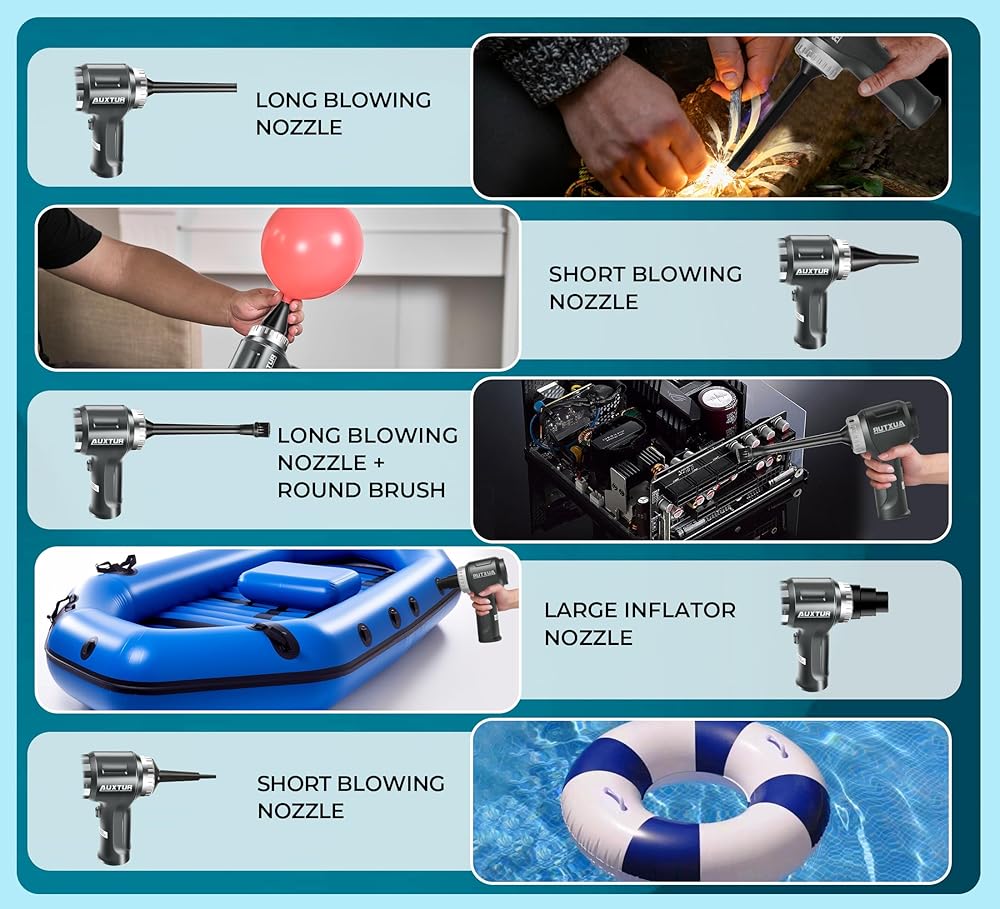 AUXTUR

LONG BLOWING NOZZLE

SHORT BLOWING NOZZLE

AUXTUR

AUXTUR

LONG BLOWING NOZZLE + ROUND BRUSH

AUXTUR

AUXTUR

LARGE INFLATOR NOZZLE

AUXTUR

AUXTUR

SHORT BLOWING NOZZLE